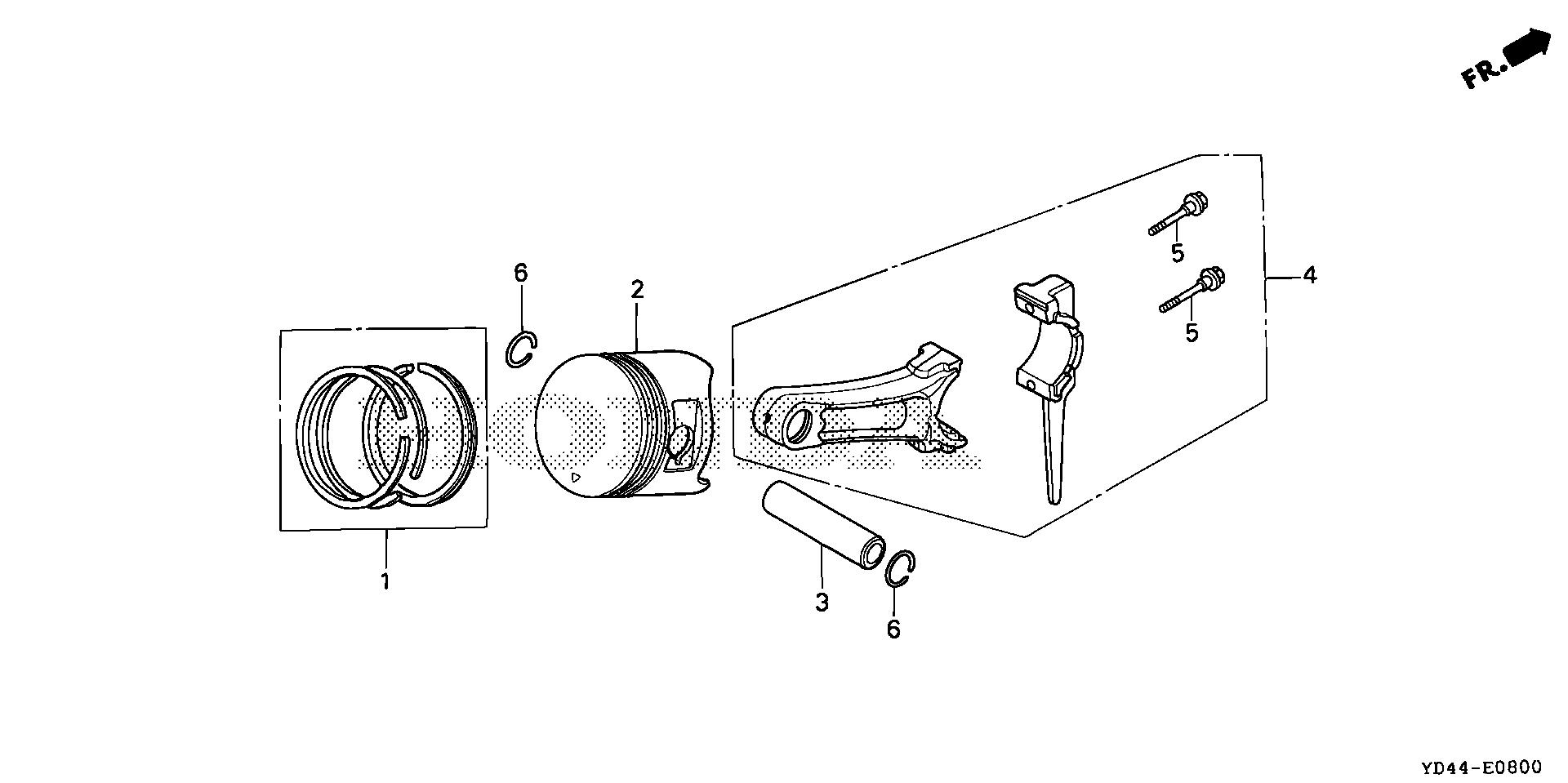 FR.

6

2

5

4

5

1

3

6

YD44-E0800